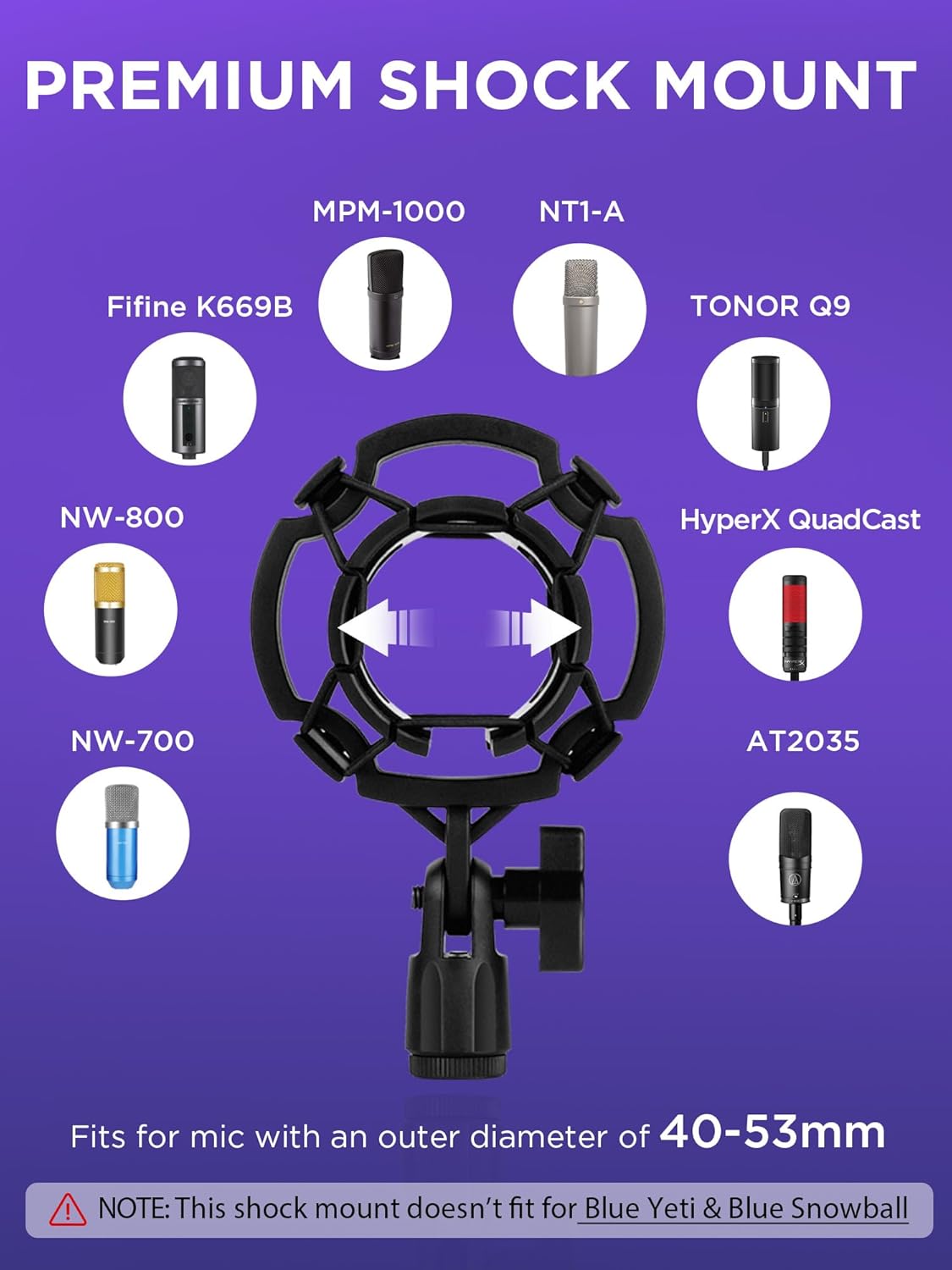 PREMIUM SHOCK MOUNT

MPM-1000

NT1-A

Fifine K669B

TONOR Q9

NW-800

HyperX QuadCast

NW-700

AT2035

Fits for mic with an outer diameter of 40-53mm

NOTE: This shock mount doesn't fit for Blue Yeti & Blue Snowball