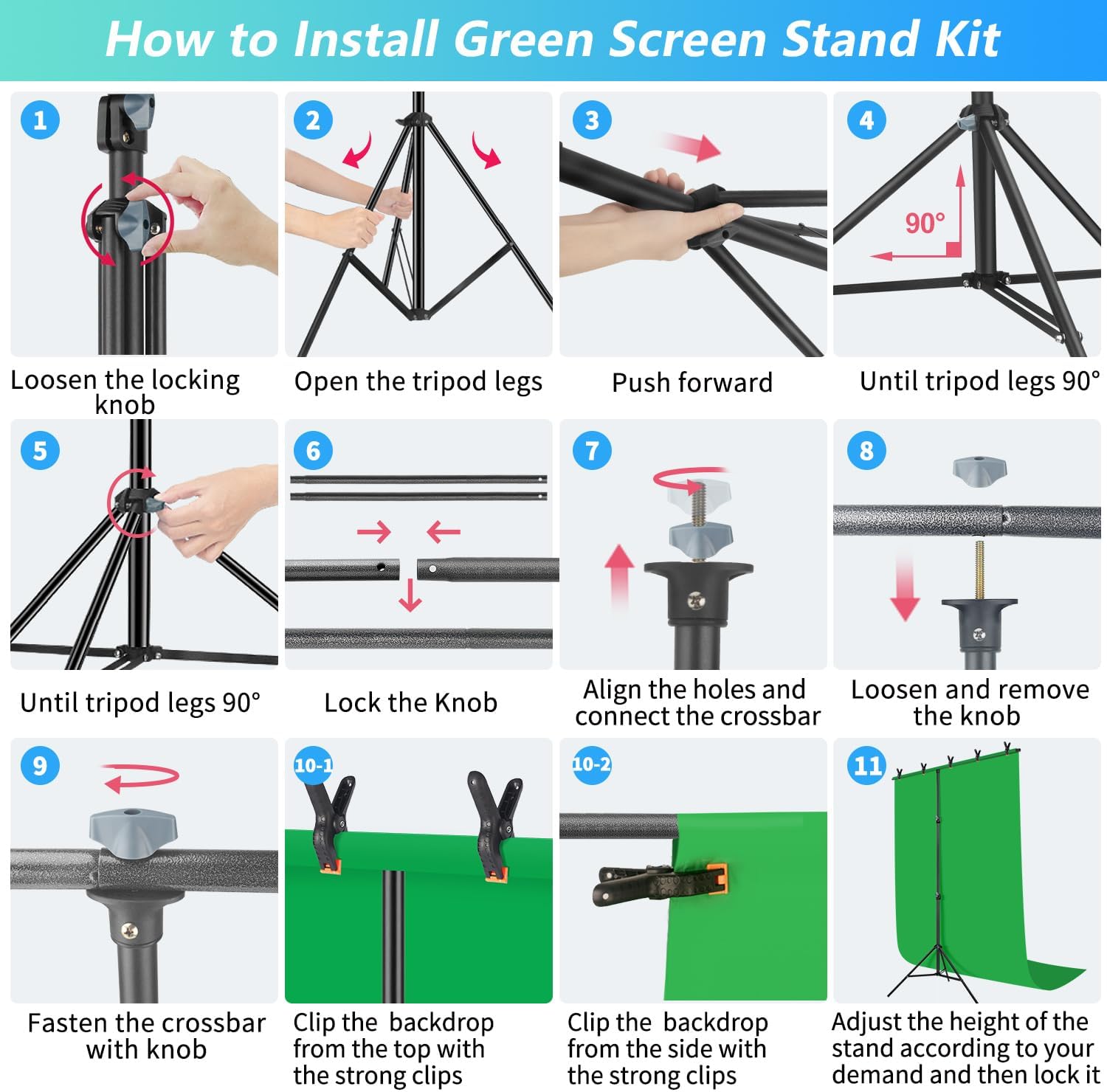 How to Install Green Screen Stand Kit

1
Loosen the locking knob

2
Open the tripod legs

3
Push forward

4
90°
Until tripod legs 90°

5
Until tripod legs 90°

6
Lock the Knob

7
Align the holes and connect the crossbar

8
Loosen and remove the knob

9
Fasten the crossbar with knob

10-1
Clip the backdrop from the top with the strong clips

10-2
Clip the backdrop from the side with the strong clips

11
Adjust the height of the stand according to your demand and then lock it