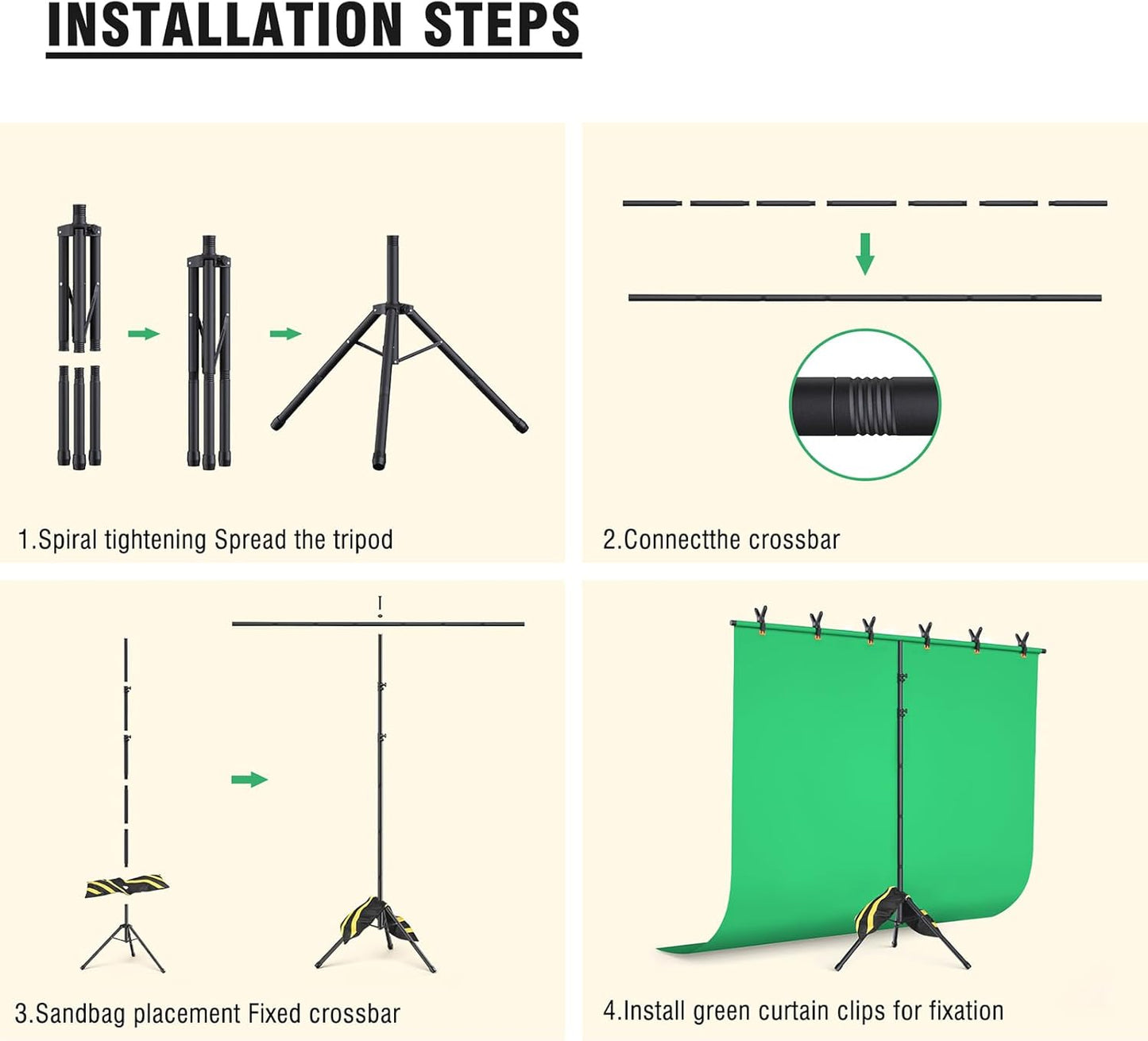 INSTALLATION STEPS

1.Spiral tightening Spread the tripod

2.Connectthe crossbar

3.Sandbag placement Fixed crossbar

4.Install green curtain clips for fixation