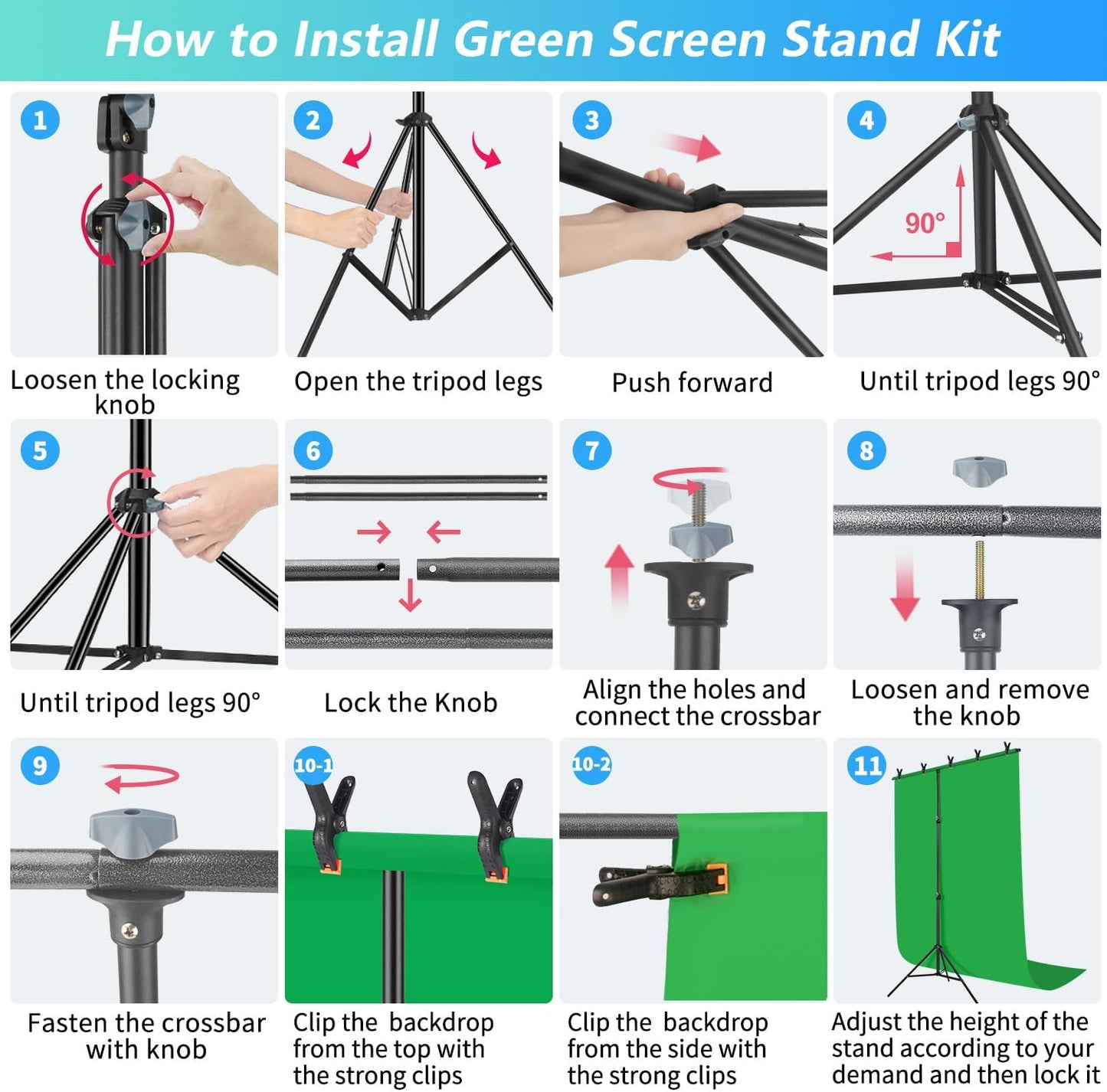 How to Install Green Screen Stand Kit

1
Loosen the locking knob

2
Open the tripod legs

3
Push forward

4
90°
Until tripod legs 90°

5
Until tripod legs 90°

6
Lock the Knob

7
Align the holes and connect the crossbar

8
Loosen and remove the knob

9
Fasten the crossbar with knob

10-1
Clip the backdrop from the top with the strong clips

10-2
Clip the backdrop from the side with the strong clips

11
Adjust the height of the stand according to your demand and then lock it